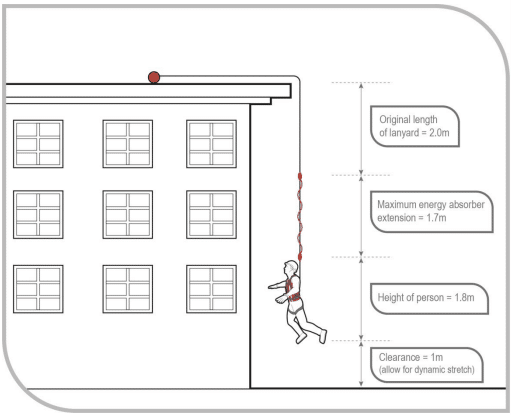 Original length of lanyard = 2.0m

Maximum energy absorber extension = 1.7m

Height of person = 1.8m

Clearance = 1m (allow for dynamic stretch)